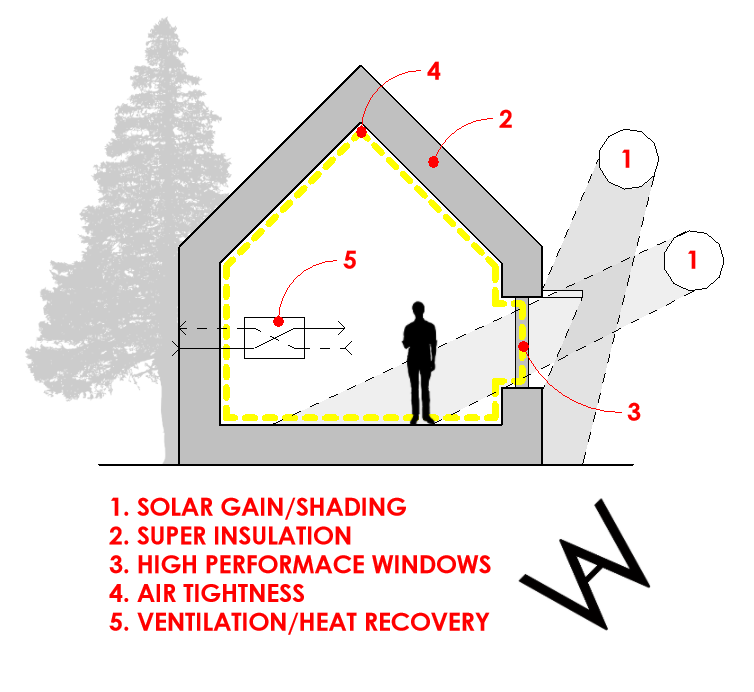 4
2
1
1
5
3

1. SOLAR GAIN/SHADING
2. SUPER INSULATION
3. HIGH PERFORMACE WINDOWS
4. AIR TIGHTNESS
5. VENTILATION/HEAT RECOVERY